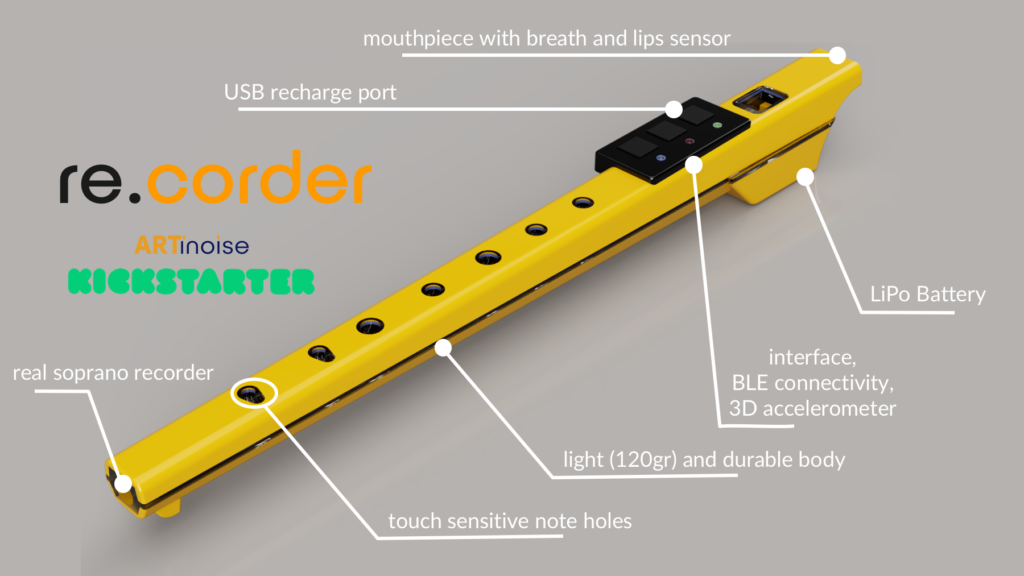 mouthpiece with breath and lips sensor

USB recharge port

re.corder

ARTinoise

KICKSTARTER

LiPo Battery

interface,
BLE connectivity,
3D accelerometer

real soprano recorder

light (120gr) and durable body

touch sensitive note holes